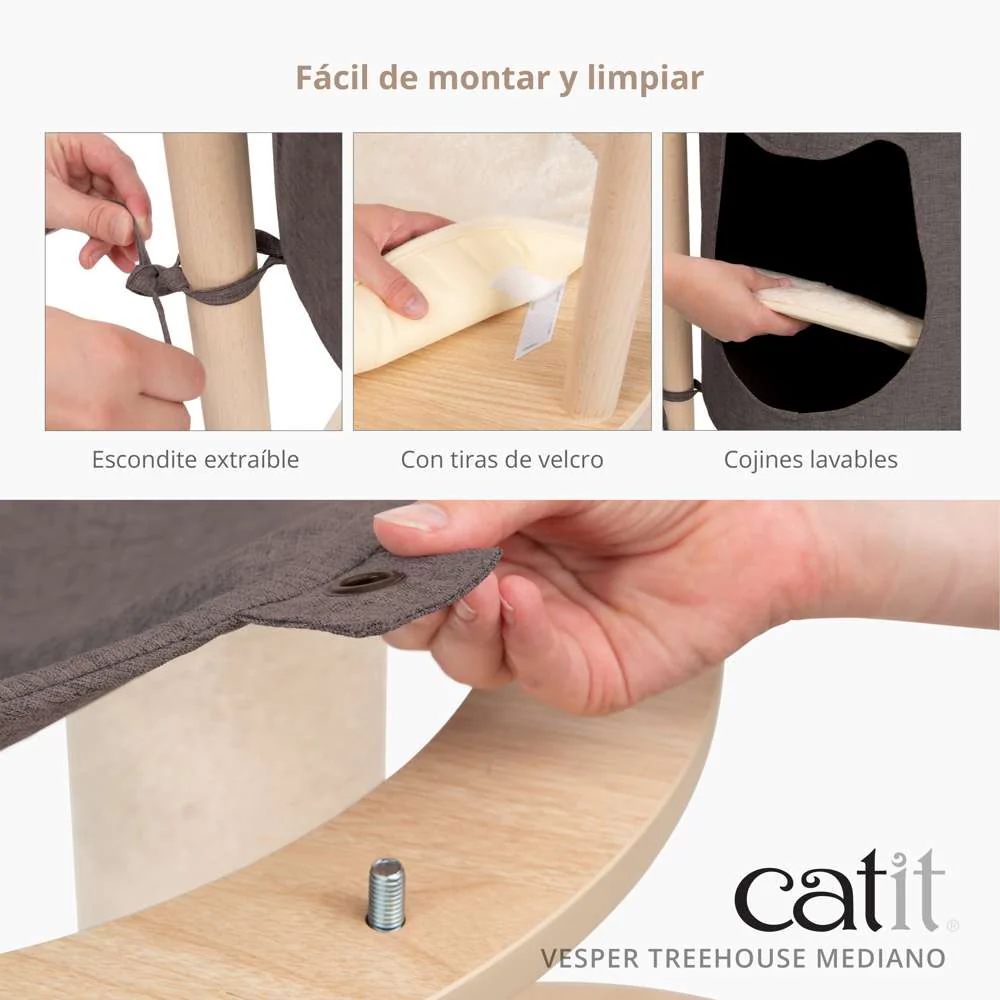 Fácil de montar y limpiar

Escondite extraíble

Con tiras de velcro

Cojines lavables

catit®

VESPER TREEHOUSE MEDIANO