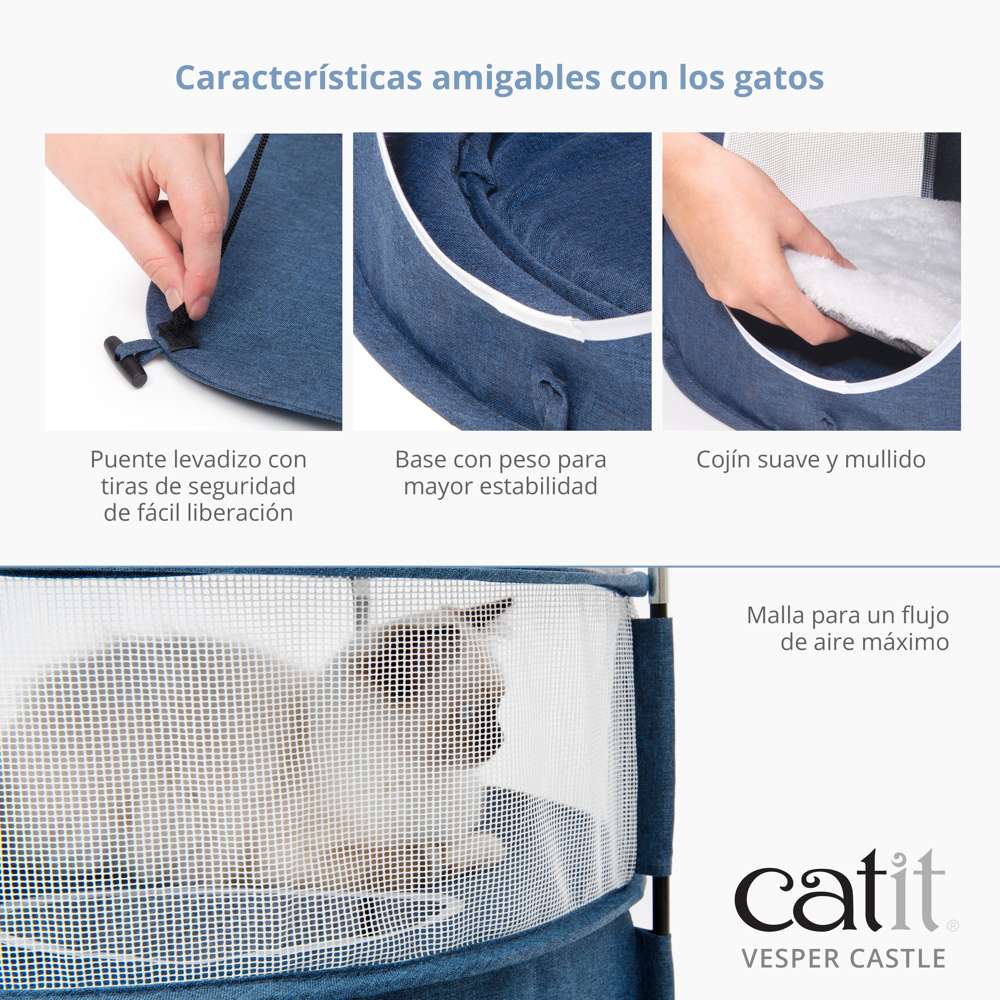 Características amigables con los gatos

Puente levadizo con tiras de seguridad de fácil liberación

Base con peso para mayor estabilidad

Cojín suave y mullido

Malla para un flujo de aire máximo

catit®
VESPER CASTLE