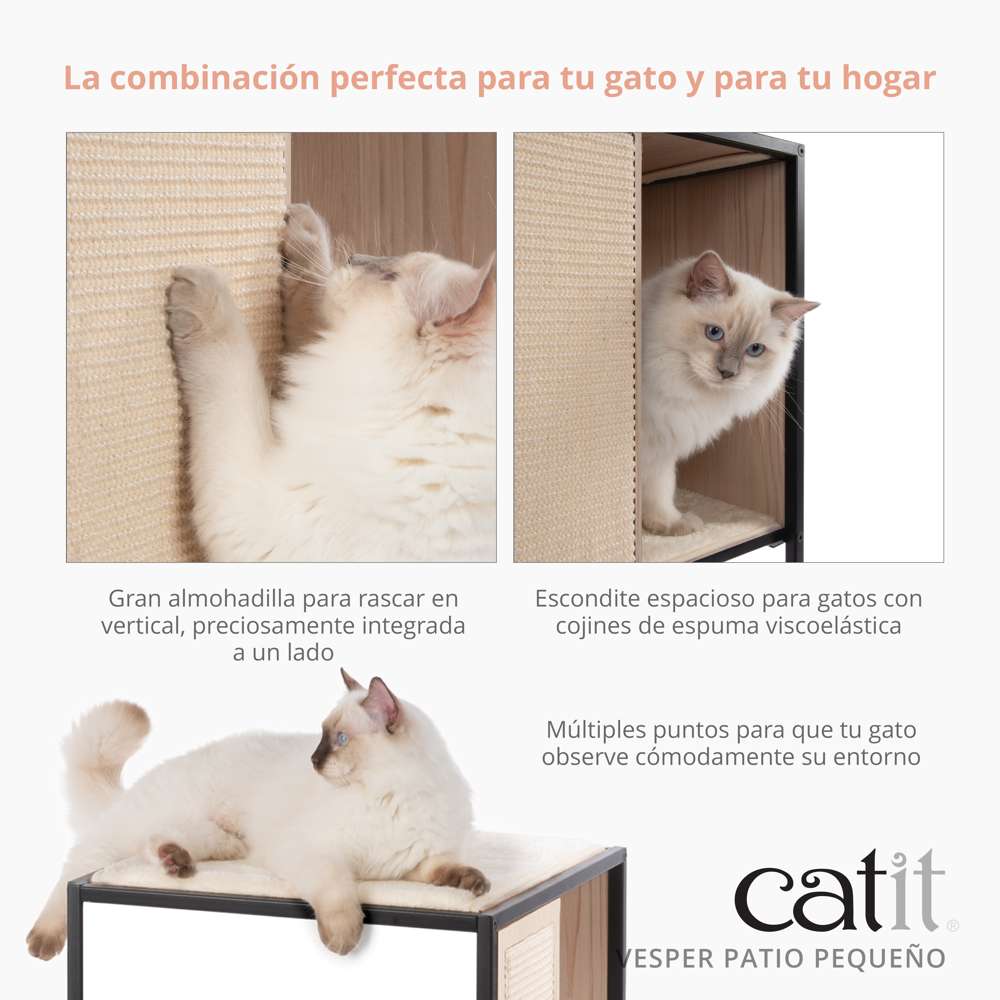 La combinación perfecta para tu gato y para tu hogar

Gran almohadilla para rascar en vertical, preciosamente integrada a un lado

Escondite espacioso para gatos con cojines de espuma viscoelástica

Múltiples puntos para que tu gato observe cómodamente su entorno

catit®

VESPER PATIO PEQUEÑO