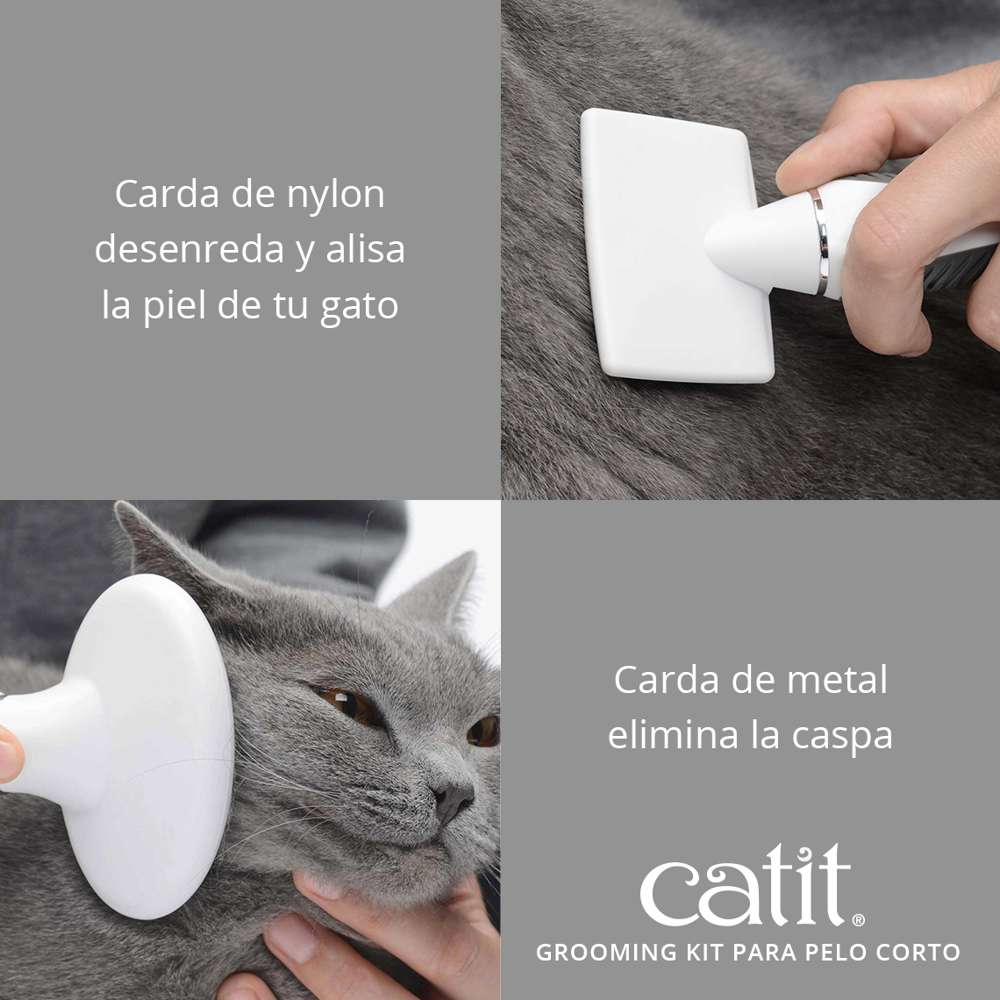 Carda de nylon desenreda y alisa la piel de tu gato

Carda de metal elimina la caspa

catit®

GROOMING KIT PARA PELO CORTO