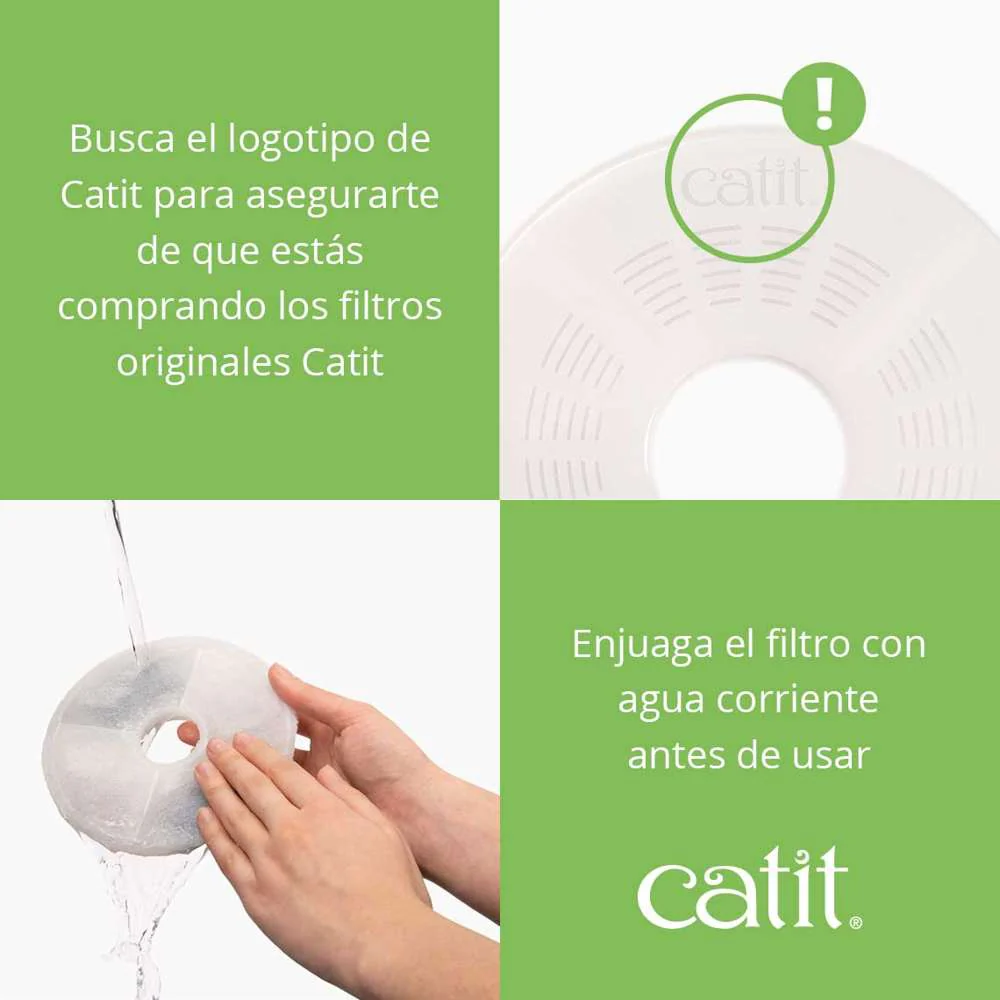 Busca el logotipo de Catit para asegurarte de que estás comprando los filtros originales Catit

!

catit

Enjuaga el filtro con agua corriente antes de usar

catit®