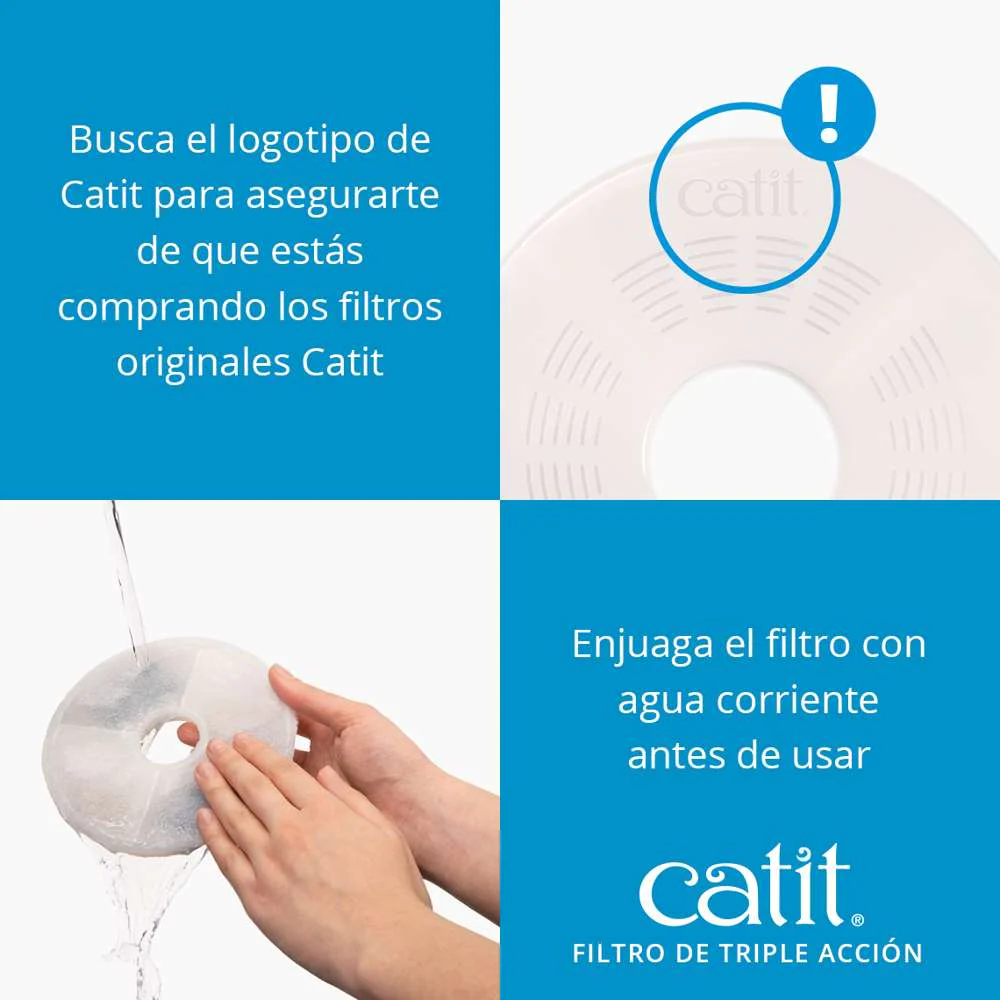 Busca el logotipo de Catit para asegurarte de que estás comprando los filtros originales Catit

!

catit

Enjuaga el filtro con agua corriente antes de usar

catit®

FILTRO DE TRIPLE ACCIÓN