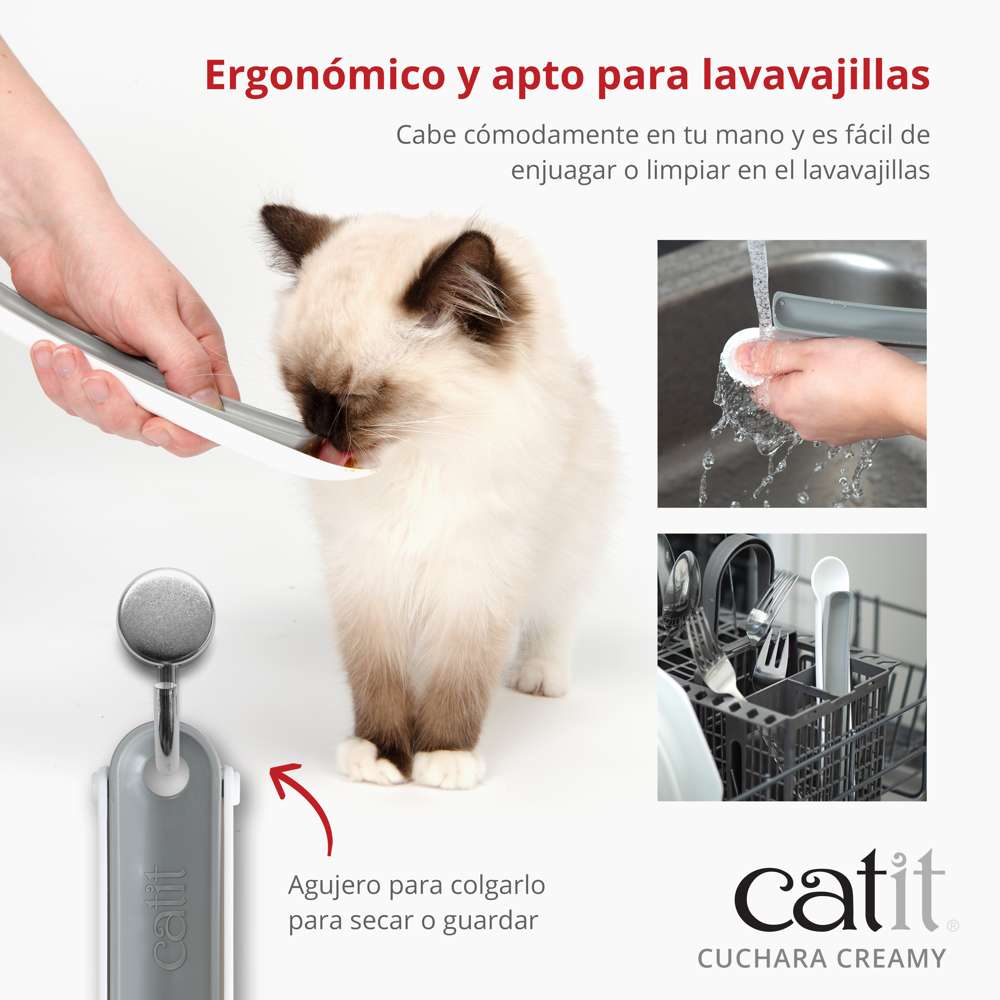 Ergonómico y apto para lavavajillas

Cabe cómodamente en tu mano y es fácil de enjuagar o limpiar en el lavavajillas

catit

Agujero para colgarlo para secar o guardar

catit®
CUCHARA CREAMY