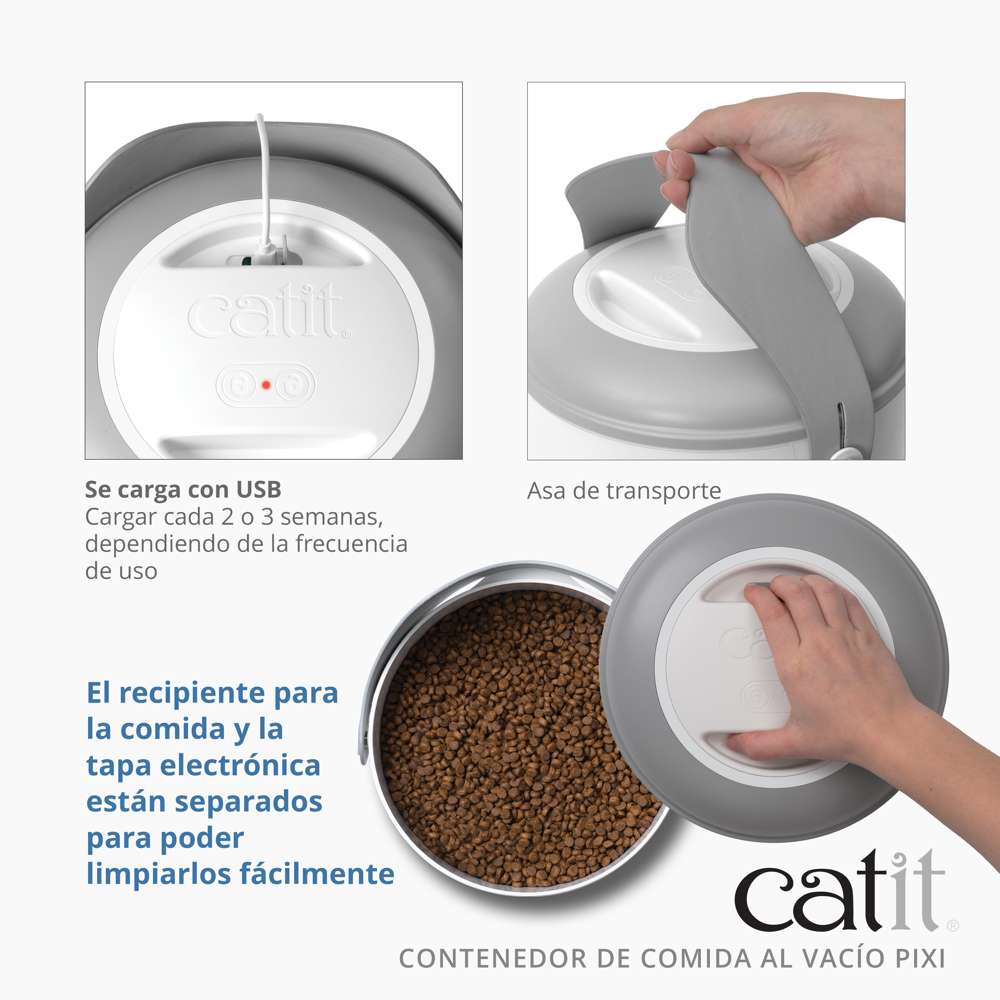 catit

Se carga con USB
Cargar cada 2 o 3 semanas, dependiendo de la frecuencia de uso

Asa de transporte

El recipiente para la comida y la tapa electrónica están separados para poder limpiarlos fácilmente

catit®
CONTENEDOR DE COMIDA AL VACÍO PIXI