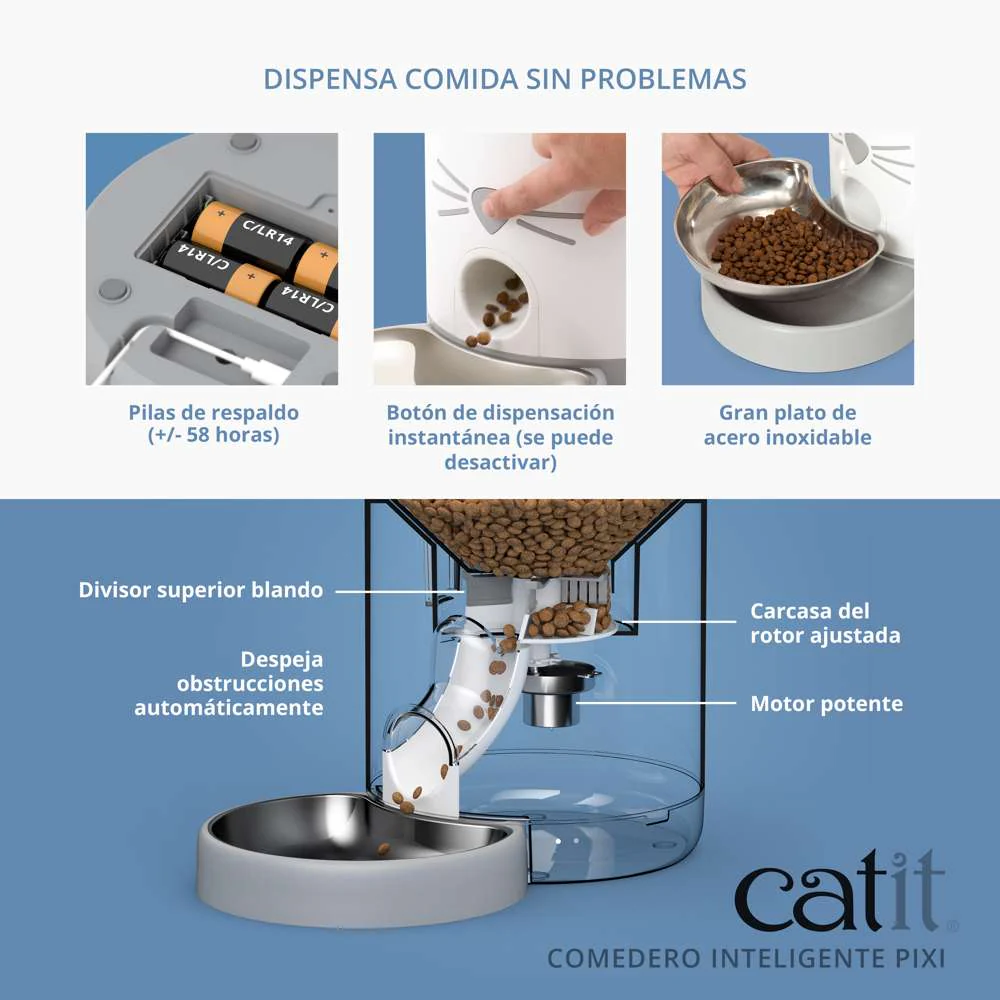 DISPENSA COMIDA SIN PROBLEMAS

C/LR14
C/LR14
C/LR14

Pilas de respaldo (+/- 58 horas)

Botón de dispensación instantánea (se puede desactivar)

Gran plato de acero inoxidable

Divisor superior blando

Despeja obstrucciones automáticamente

Carcasa del rotor ajustada

Motor potente

catit®

COMEDERO INTELIGENTE PIXI