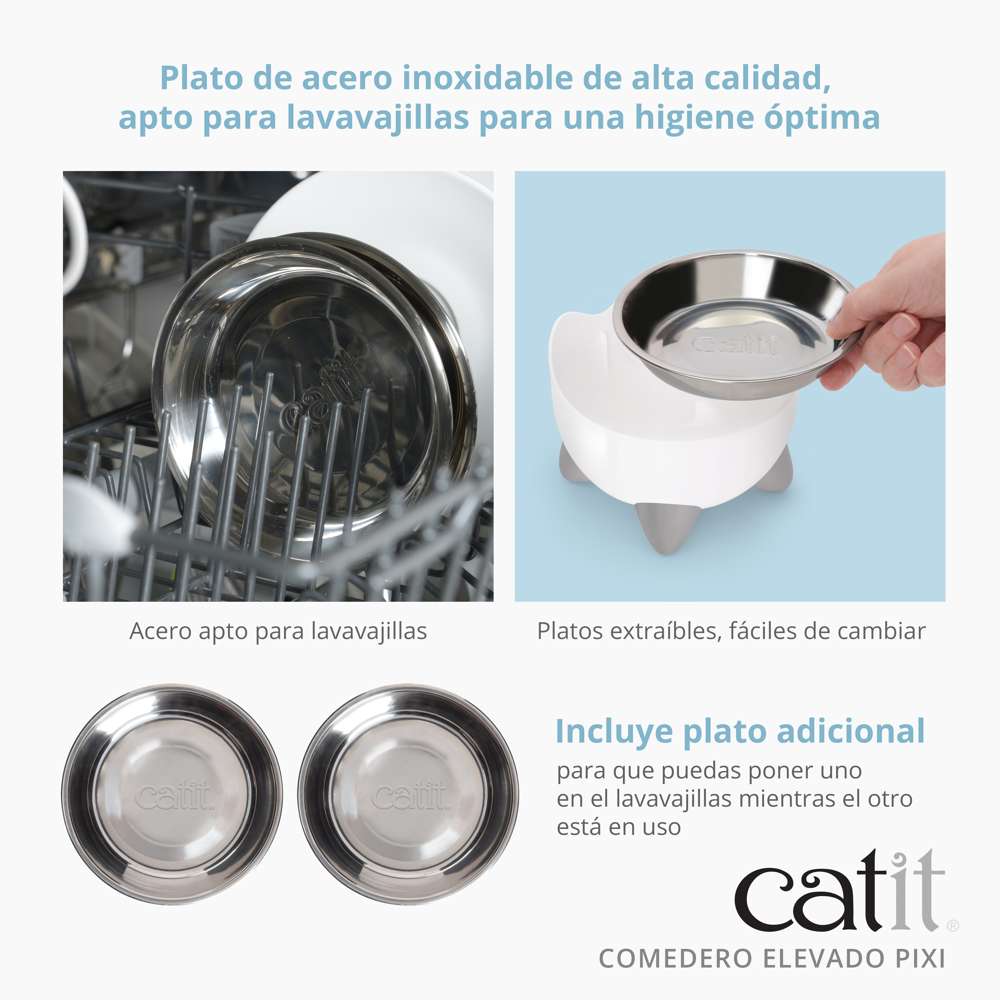 Plato de acero inoxidable de alta calidad, apto para lavavajillas para una higiene óptima

catit

catit

Acero apto para lavavajillas

Platos extraíbles, fáciles de cambiar

catit

catit

Incluye plato adicional
para que puedas poner uno en el lavavajillas mientras el otro está en uso

catit®
COMEDERO ELEVADO PIXI